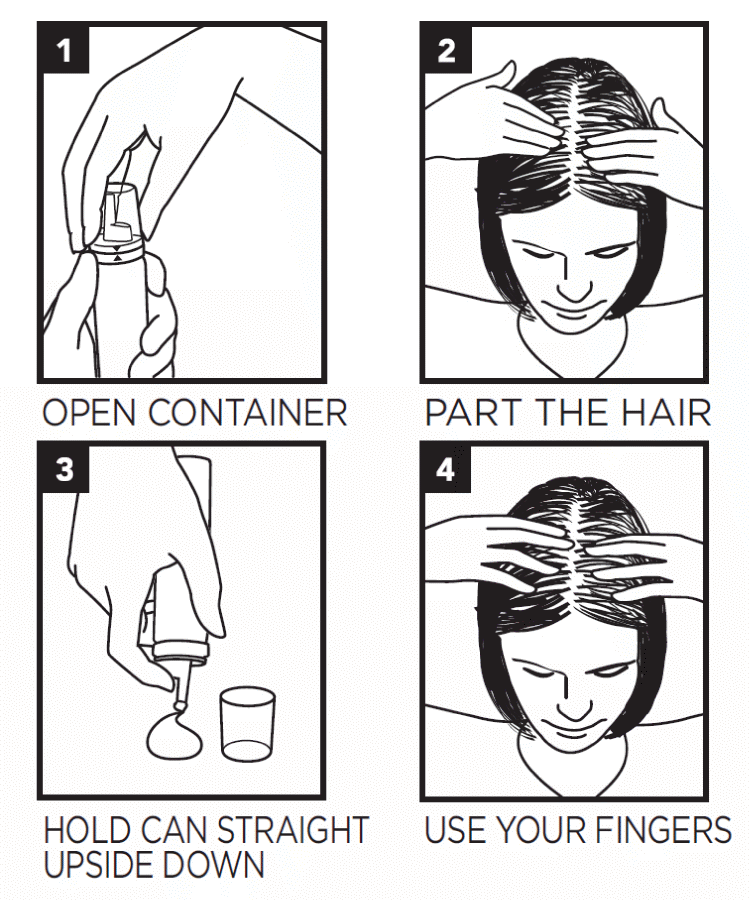 1

OPEN CONTAINER

2

PART THE HAIR

3

HOLD CAN STRAIGHT UPSIDE DOWN

4

USE YOUR FINGERS